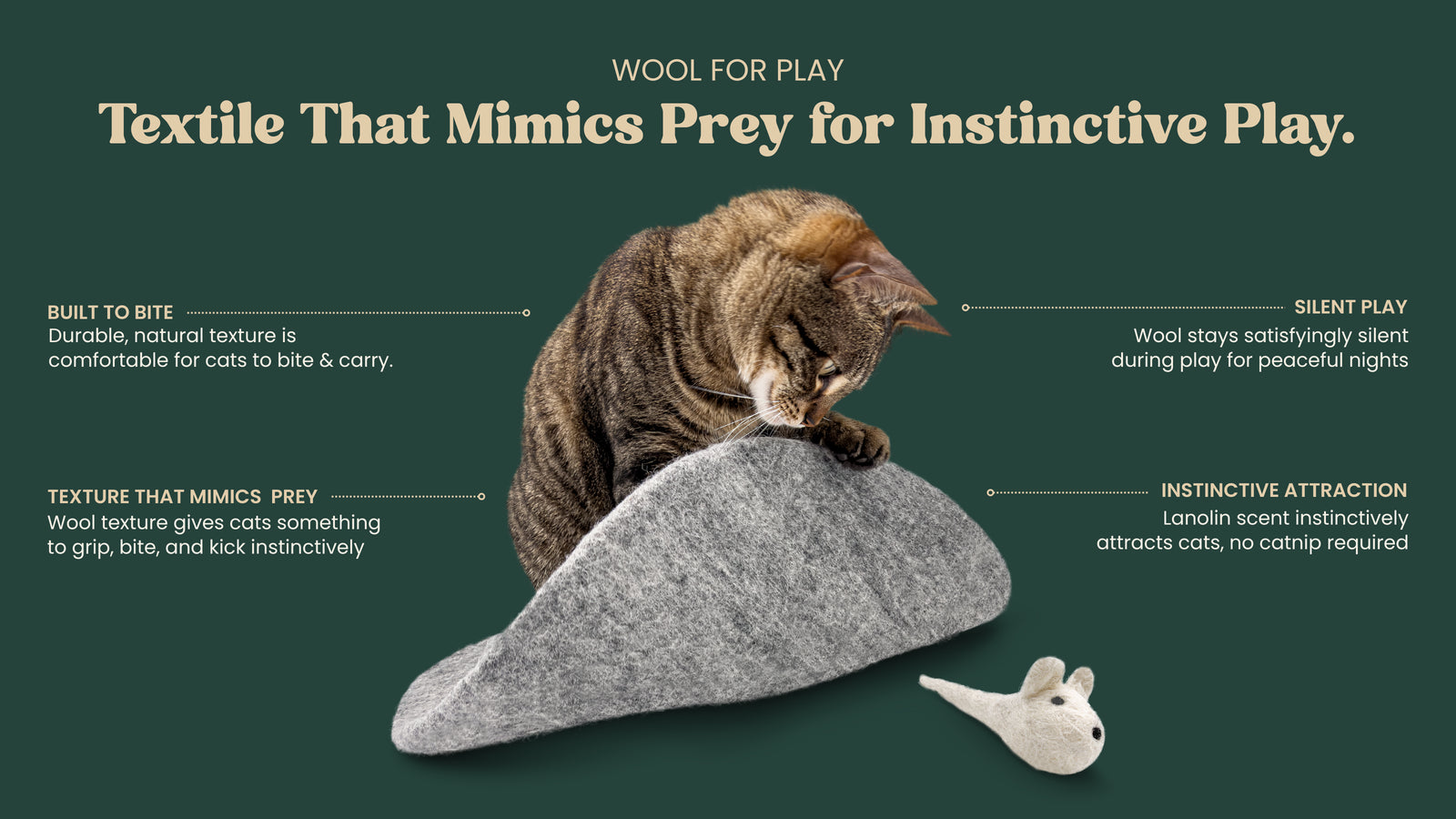 WOOL FOR PLAY
Textile That Mimics Prey for Instinctive Play.

BUILT TO BITE
Durable, natural texture is comfortable for cats to bite & carry.

TEXTURE THAT MIMICS PREY
Wool texture gives cats something to grip, bite, and kick instinctively

SILENT PLAY
Wool stays satisfyingly silent during play for peaceful nights

INSTINCTIVE ATTRACTION
Lanolin scent instinctively attracts cats, no catnip required