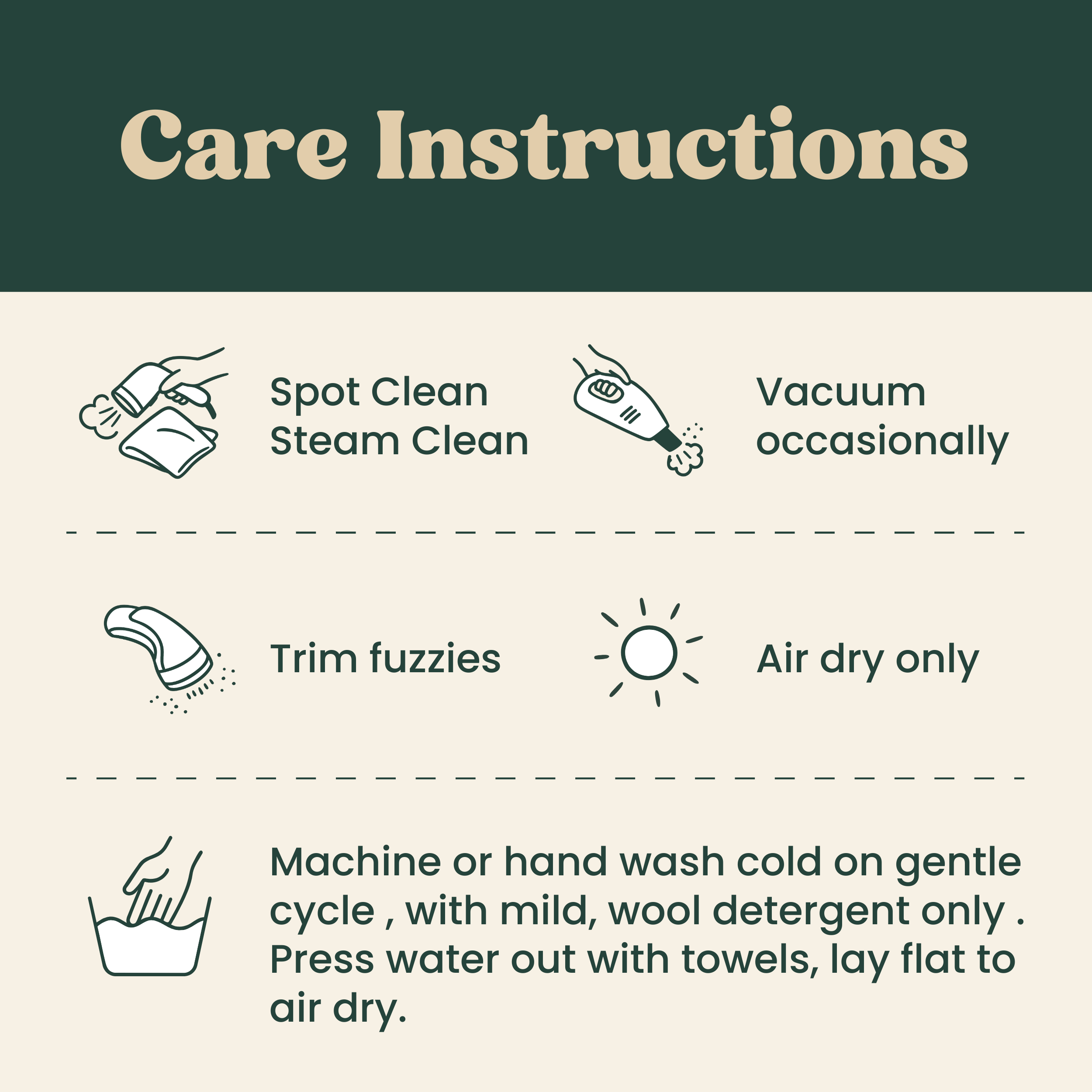 Care Instructions

Spot Clean
Steam Clean

Vacuum
occasionally

Trim fuzzies

Air dry only

Machine or hand wash cold on gentle cycle , with mild, wool detergent only . Press water out with towels, lay flat to air dry.